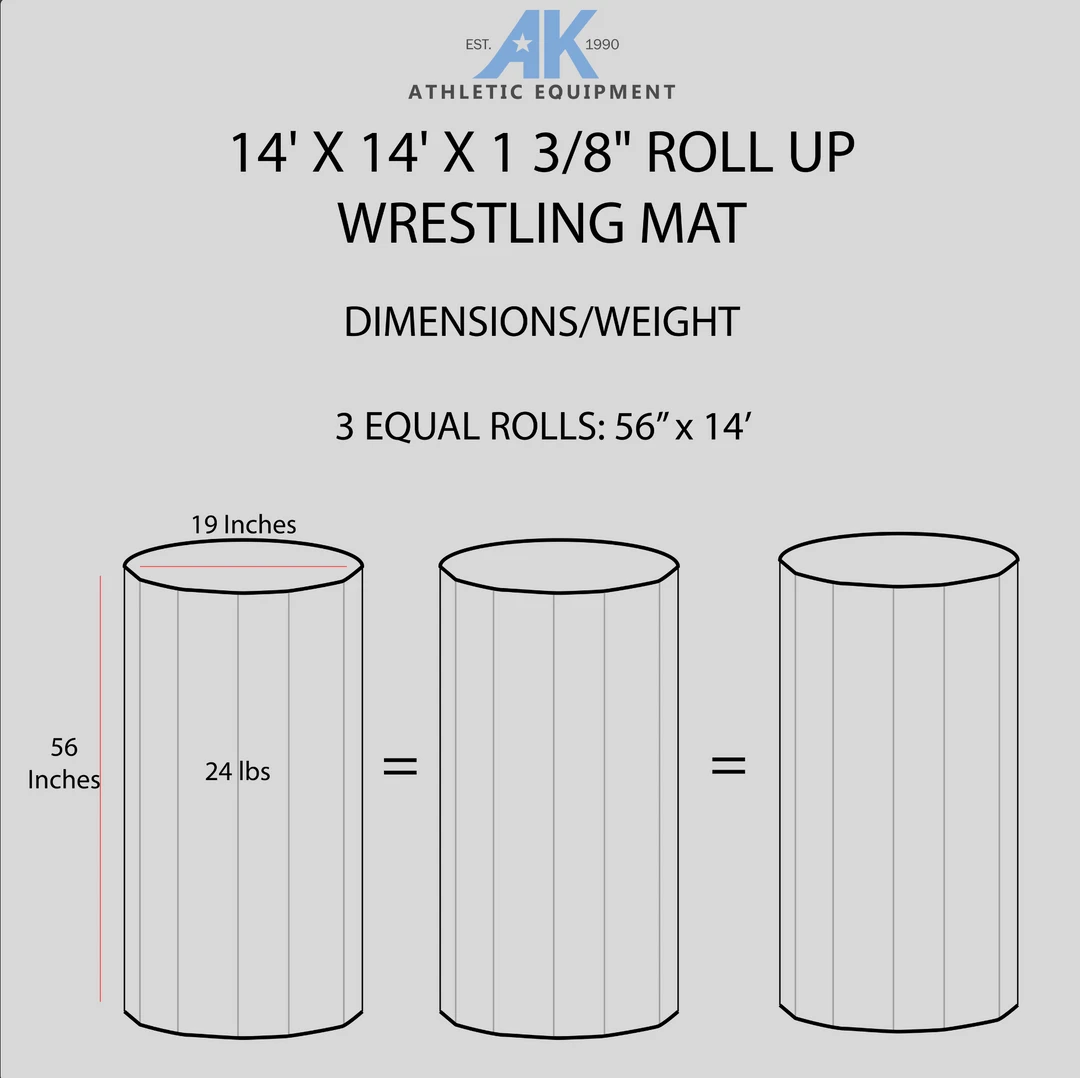 EST. AK 1990
ATHLETIC EQUIPMENT

14' X 14' X 1 3/8" ROLL UP WRESTLING MAT

DIMENSIONS/WEIGHT

3 EQUAL ROLLS: 56” x 14’

19 Inches

56 Inches

24 lbs

=

=